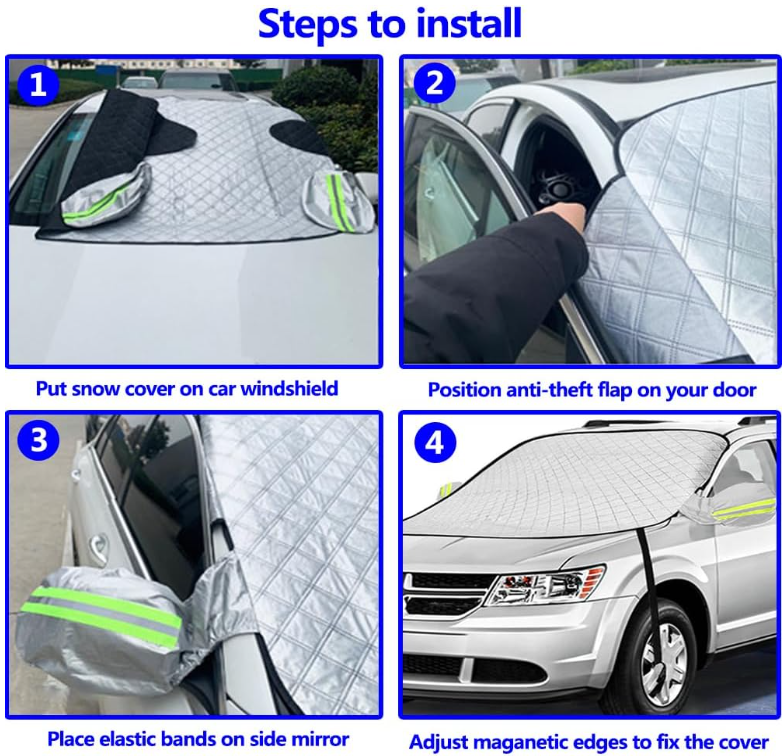 Steps to install

1

Put snow cover on car windshield

2

Position anti-theft flap on your door

3

Place elastic bands on side mirror

4

Adjust maganetic edges to fix the cover