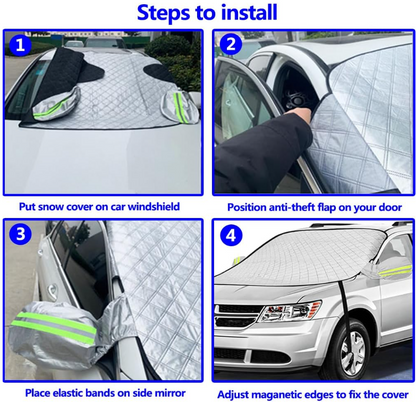 Steps to install

1

Put snow cover on car windshield

2

Position anti-theft flap on your door

3

Place elastic bands on side mirror

4

Adjust maganetic edges to fix the cover